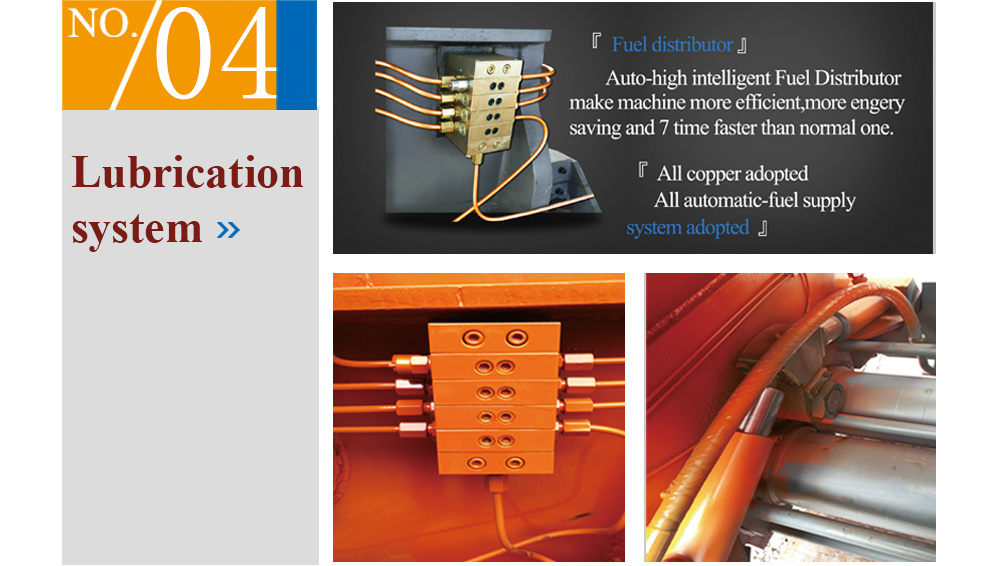 NO./04

Lubrication system »

『 Fuel distributor 』

Auto-high intelligent Fuel Distributor make machine more efficient,more engery saving and 7 time faster than normal one.

『 All copper adopted
All automatic-fuel supply system adopted 』