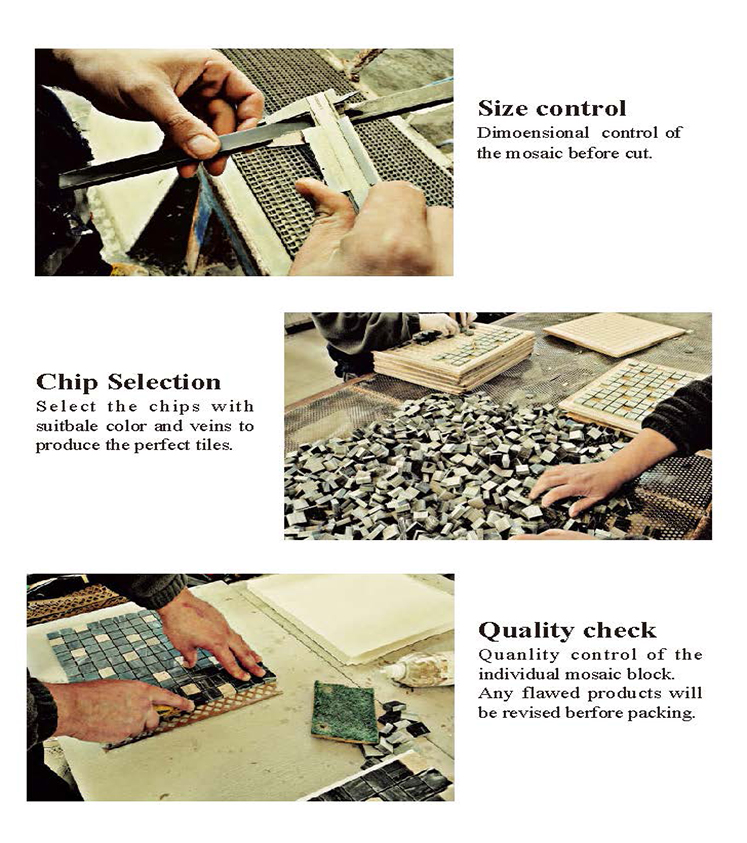 Size control
Dimoensional control of the mosaic before cut.

Chip Selection
Select the chips with suitbale color and veins to produce the perfect tiles.

Quality check
Quanlity control of the individual mosaic block. Any flawed products will be revised berfore packing.