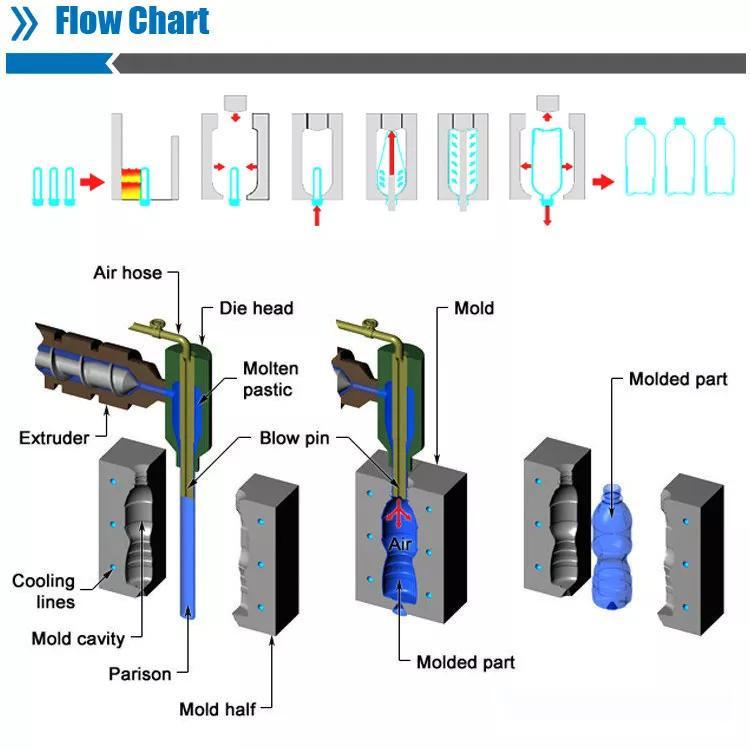 Flow Chart

Air hose
Die head
Molten pastic
Extruder
Blow pin
Cooling lines
Mold cavity
Parison
Mold half
Mold
Air
Molded part
Molded part